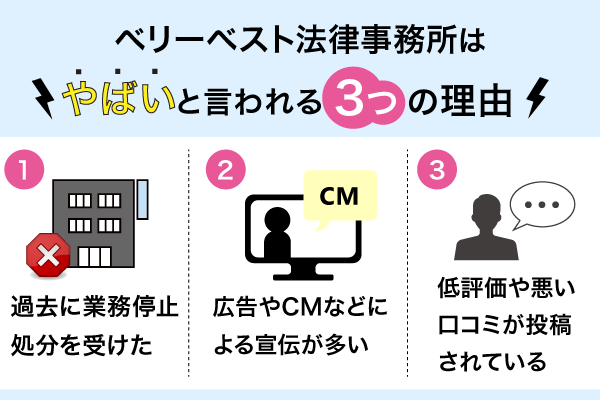 ベリーベスト法律事務所は

やばいと言われる3つの理由

1

過去に業務停止処分を受けた

2

CM

広告やCMなどによる宣伝が多い

3

低評価や悪い口コミが投稿されている